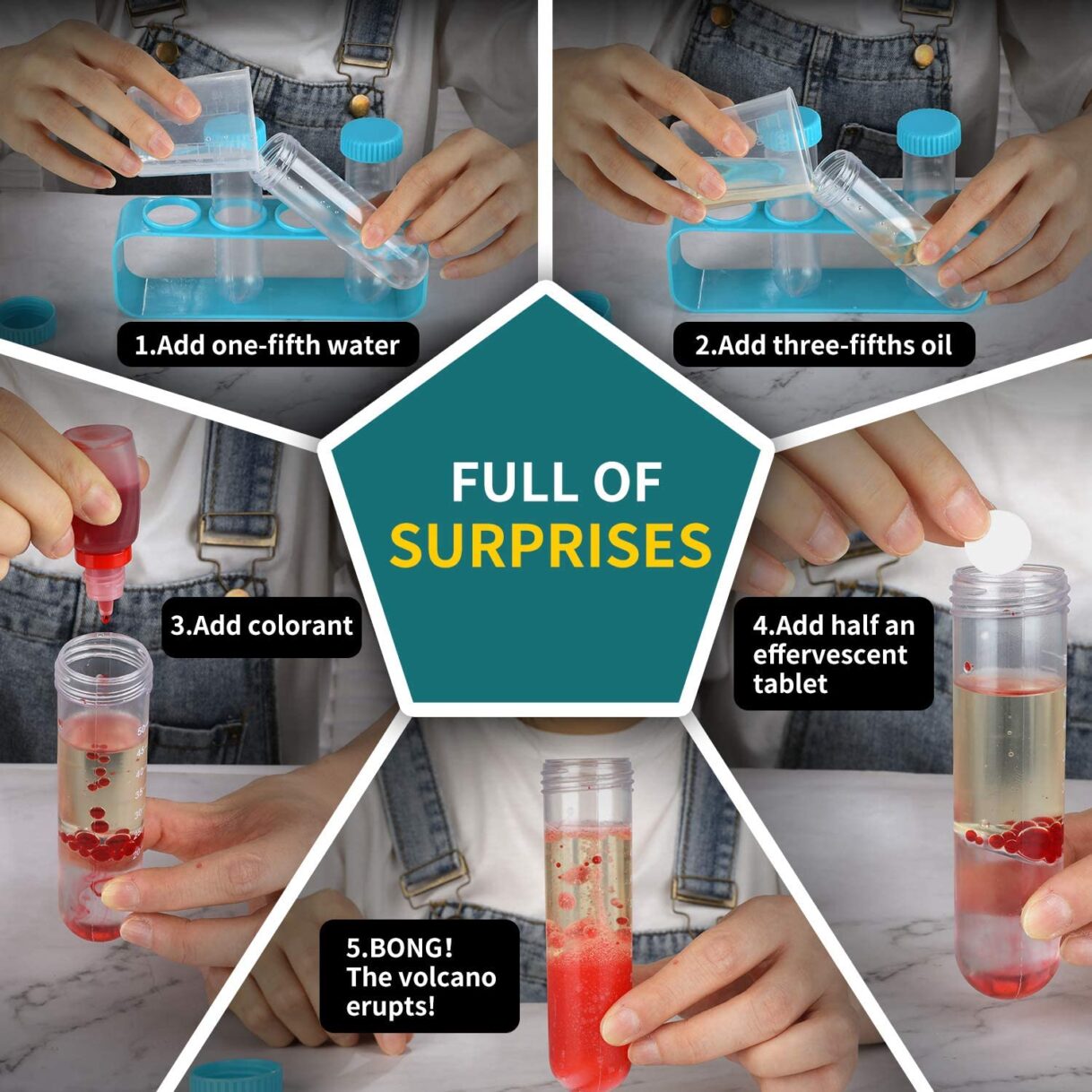 1.Add one-fifth water

2.Add three-fifths oil

FULL OF
SURPRISES

3.Add colorant

4.Add half an effervescent tablet

5.BONG! The volcano erupts!